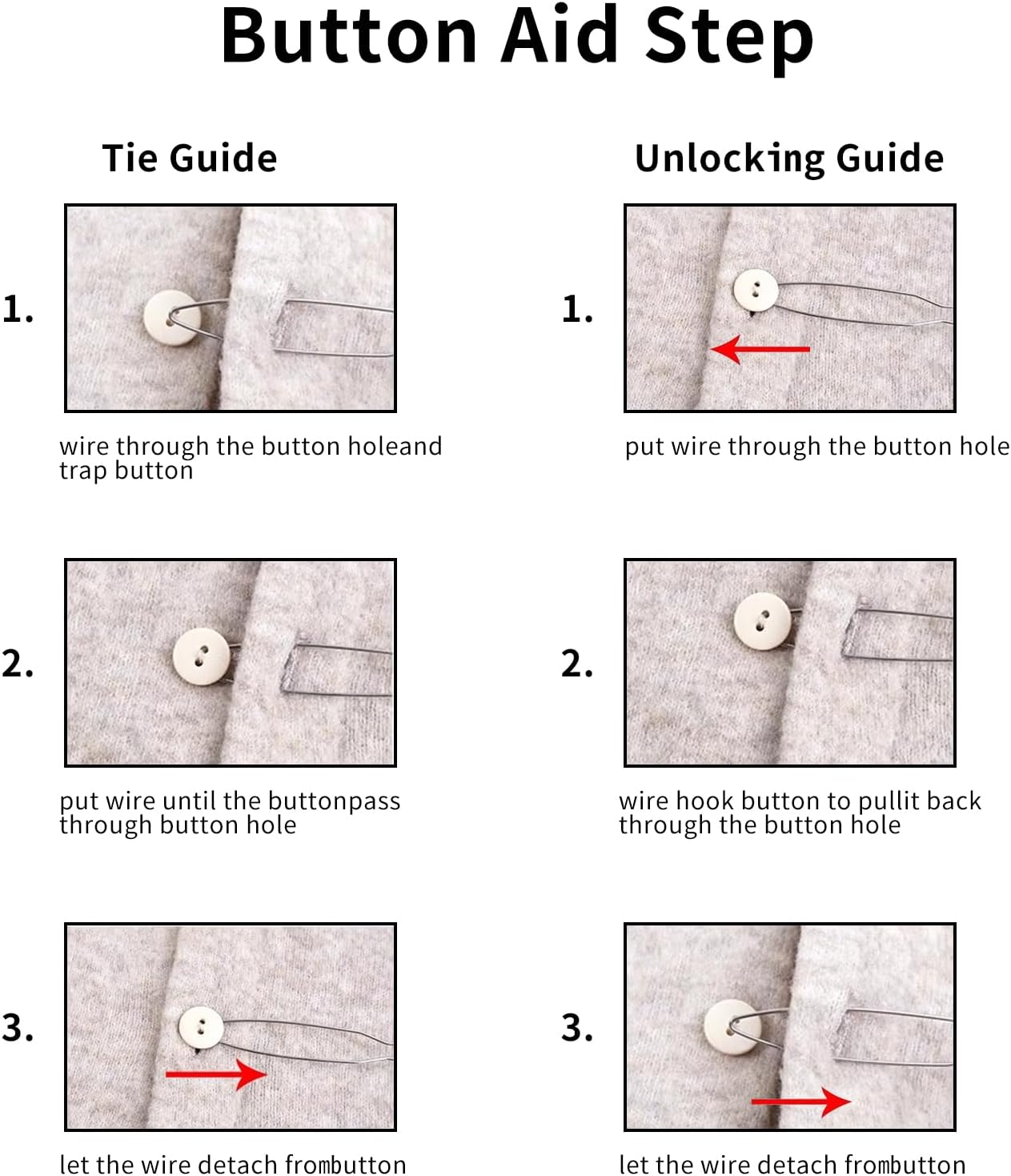 Button Aid Step

Tie Guide

1.

wire through the button holeand trap button

2.

put wire until the buttonpass through button hole

3.

let the wire detach frombutton

Unlocking Guide

1.

put wire through the button hole

2.

wire hook button to pullit back through the button hole

3.

let the wire detach frombutton