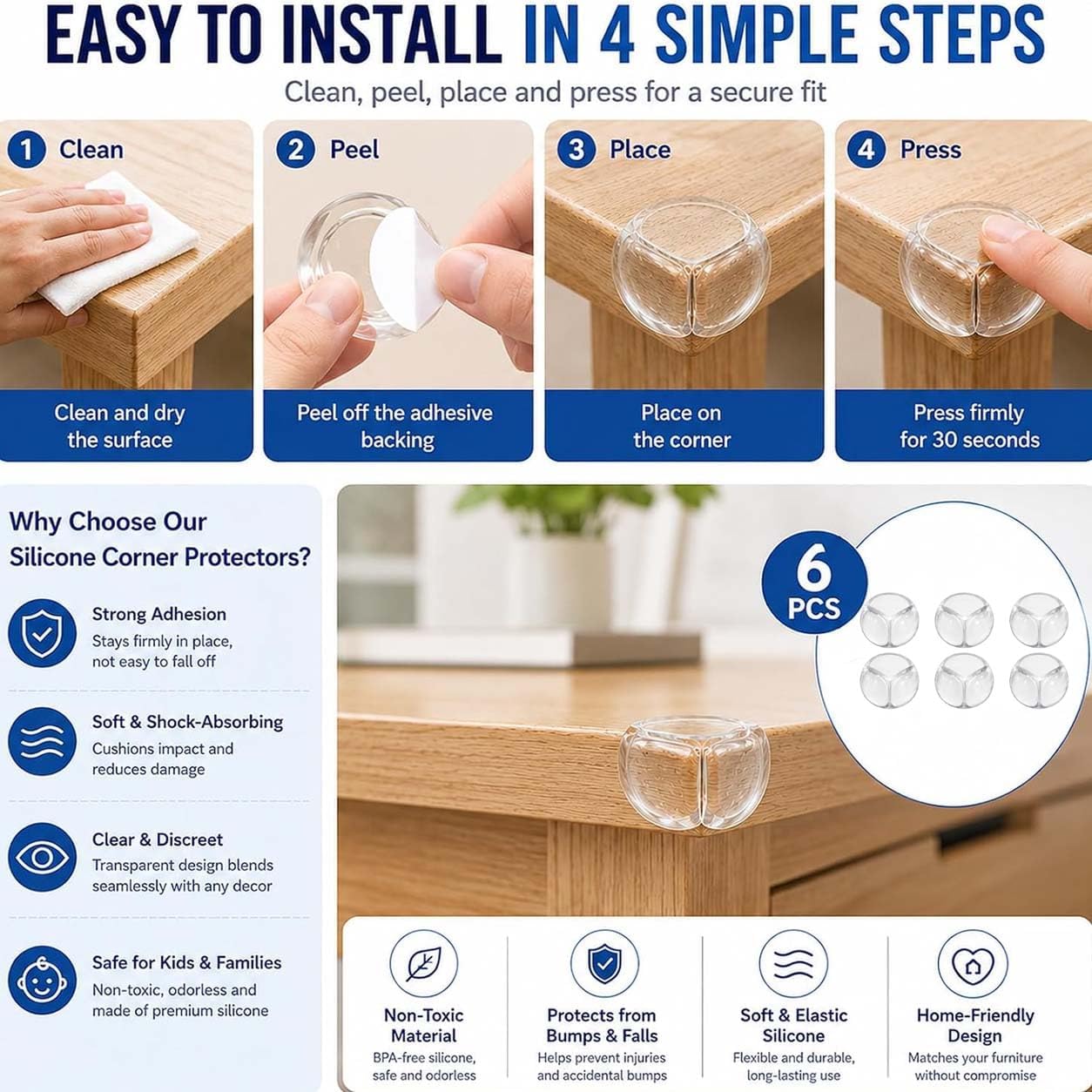 EASY TO INSTALL IN 4 SIMPLE STEPS

Clean, peel, place and press for a secure fit

1 Clean

Clean and dry the surface

2 Peel

Peel off the adhesive backing

3 Place

Place on the corner

4 Press

Press firmly for 30 seconds

Why Choose Our Silicone Corner Protectors?

Strong Adhesion
Stays firmly in place, not easy to fall off

Soft & Shock-Absorbing
Cushions impact and reduces damage

Clear & Discreet
Transparent design blends seamlessly with any decor

Safe for Kids & Families
Non-toxic, odorless and made of premium silicone

6 PCS

Non-Toxic Material
BPA-free silicone, safe and odorless

Protects from Bumps & Falls
Helps prevent injuries and accidental bumps

Soft & Elastic Silicone
Flexible and durable, long-lasting use

Home-Friendly Design
Matches your furniture without compromise